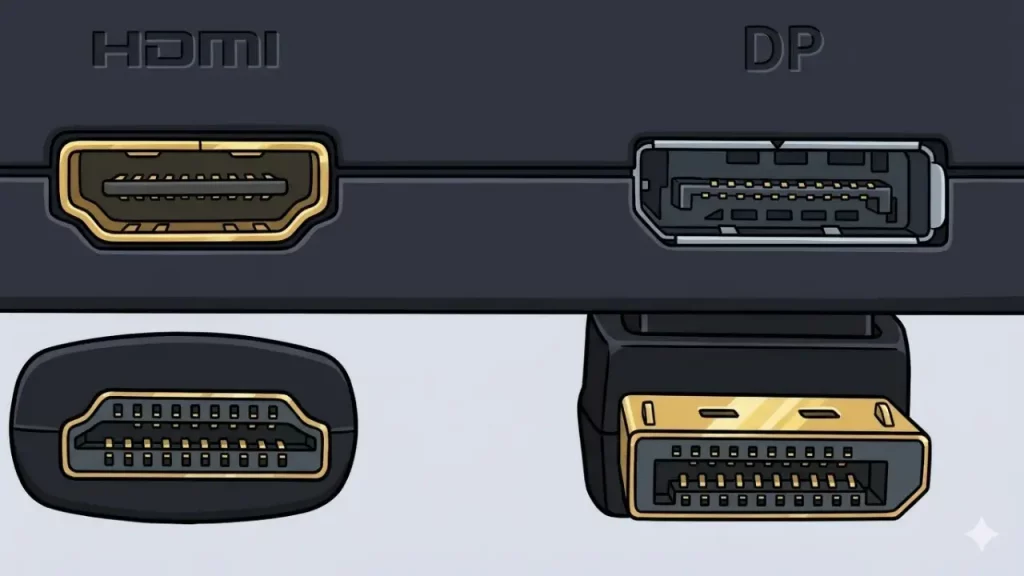 HDMI

DP